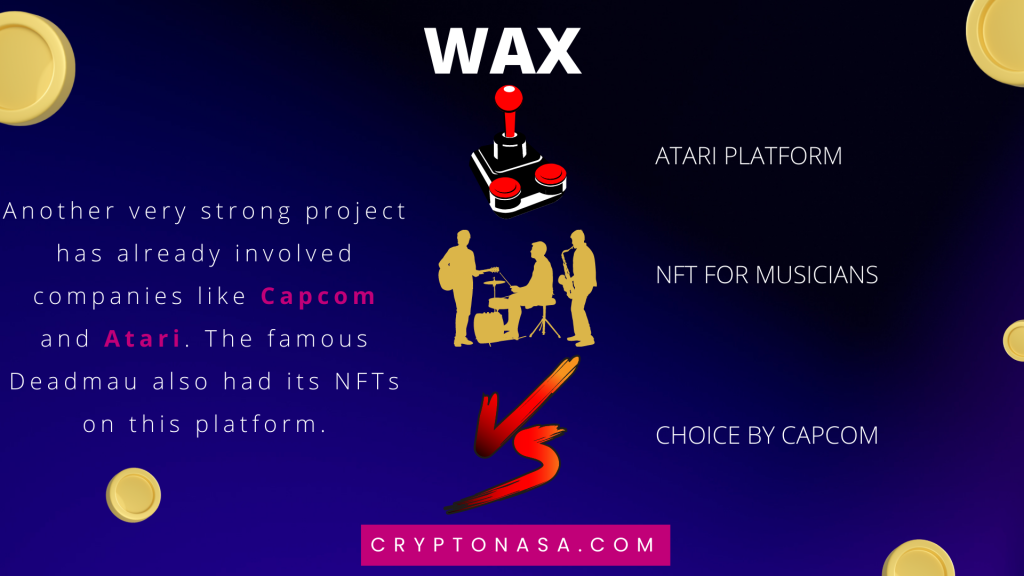 WAX

Another very strong project has already involved companies like Capcom and Atari. The famous Deadmau also had its NFTs on this platform.

ATARI PLATFORM

NFT FOR MUSICIANS

VS

CHOICE BY CAPCOM

CRYPTONASA.COM