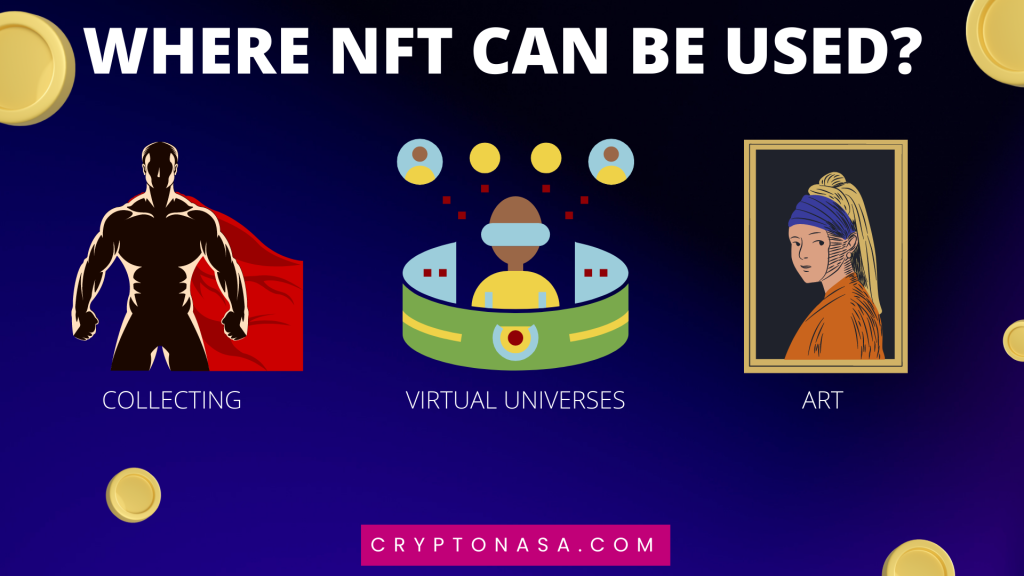 WHERE NFT CAN BE USED?

COLLECTING

VIRTUAL UNIVERSES

ART

CRYPTONASA.COM