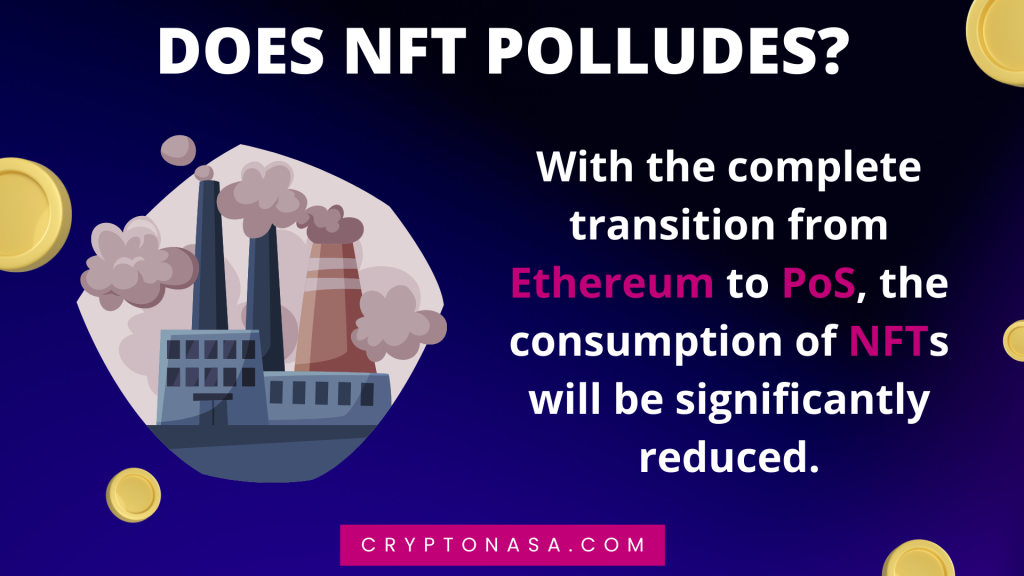 DOES NFT POLLUDES?

With the complete transition from Ethereum to PoS, the consumption of NFTs will be significantly reduced.

CRYPTONASA.COM