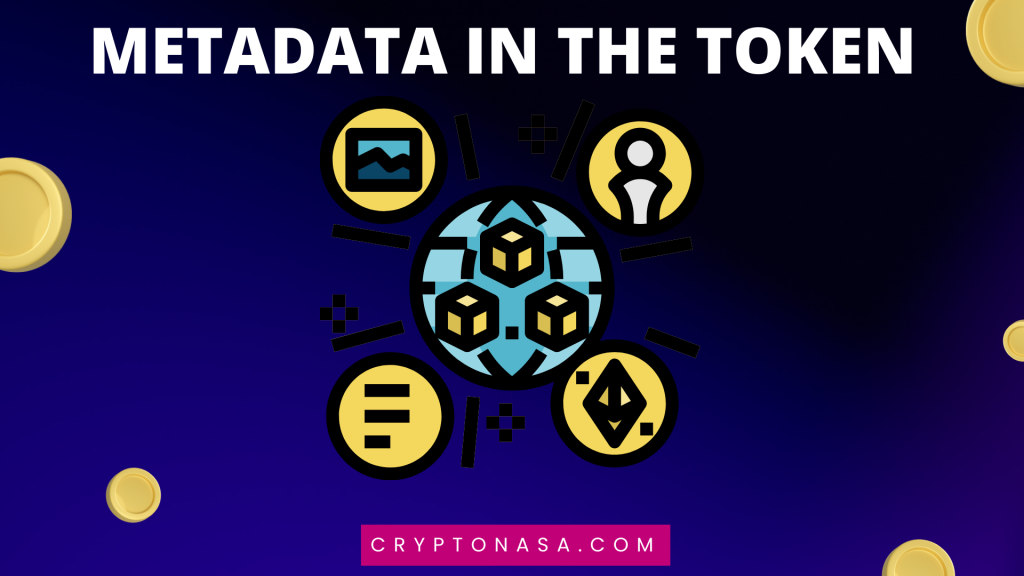 METADATA IN THE TOKEN

CRYPTONASA.COM