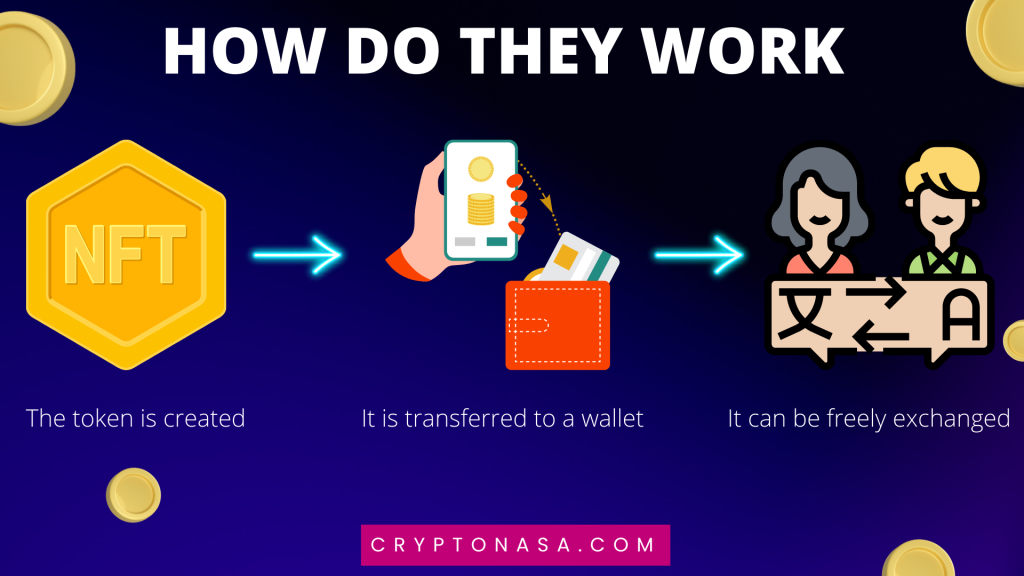 HOW DO THEY WORK

NFT

文 A

The token is created

It is transferred to a wallet

It can be freely exchanged

CRYPTONASA.COM