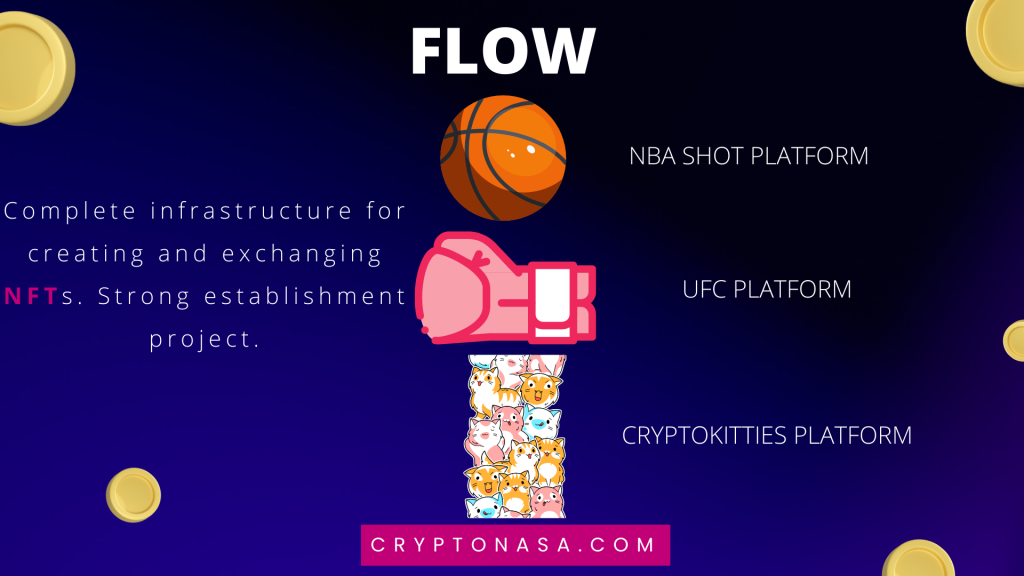 FLOW

Complete infrastructure for creating and exchanging NFTs. Strong establishment project.

NBA SHOT PLATFORM

UFC PLATFORM

CRYPTOKITTIES PLATFORM

CRYPTONASA.COM