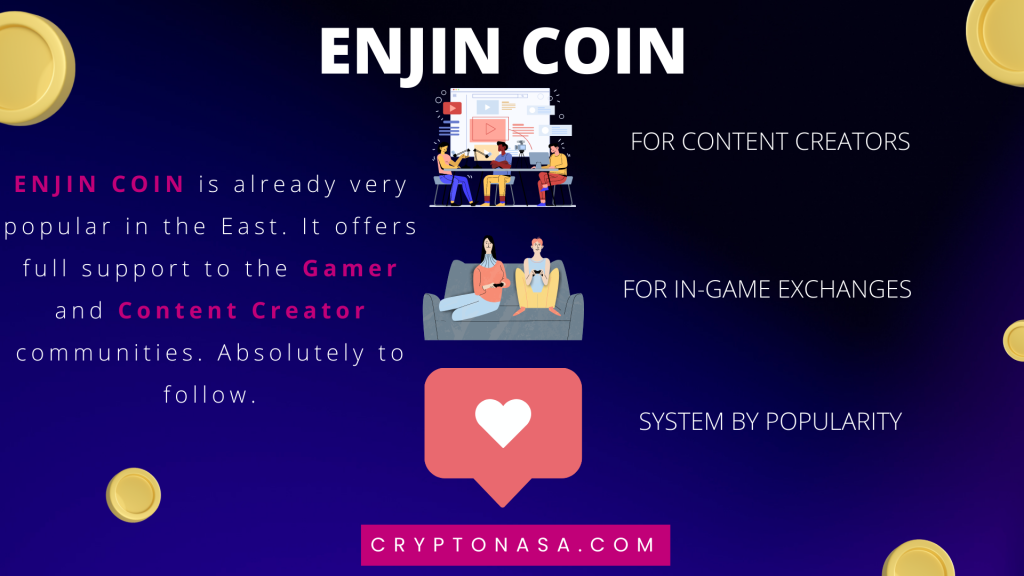 ENJIN COIN

ENJIN COIN is already very popular in the East. It offers full support to the Gamer and Content Creator communities. Absolutely to follow.

FOR CONTENT CREATORS

FOR IN-GAME EXCHANGES

SYSTEM BY POPULARITY

CRYPTONASA.COM