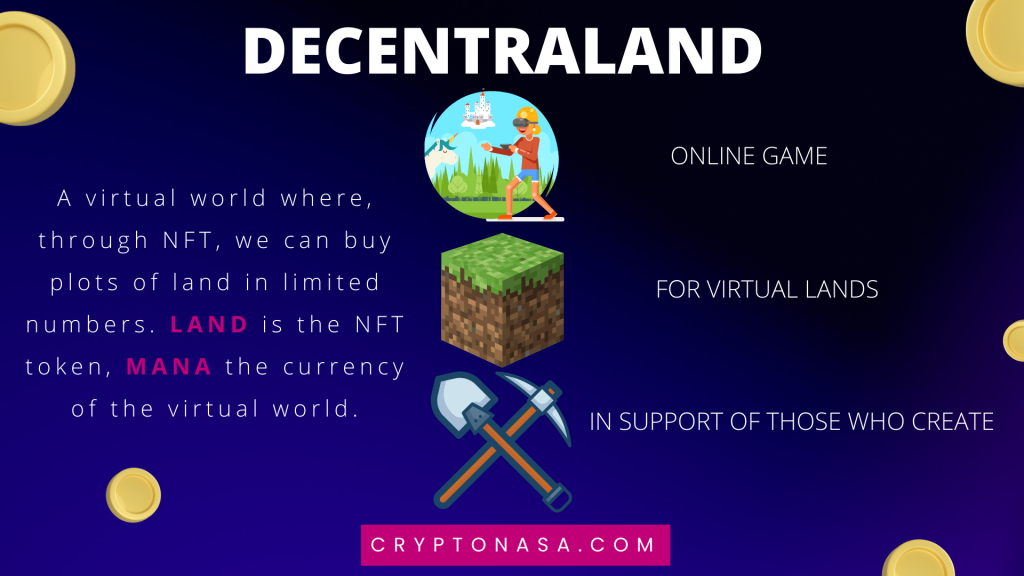 DECENTRALAND

A virtual world where, through NFT, we can buy plots of land in limited numbers. LAND is the NFT token, MANA the currency of the virtual world.

ONLINE GAME

FOR VIRTUAL LANDS

IN SUPPORT OF THOSE WHO CREATE

CRYPTONASA.COM