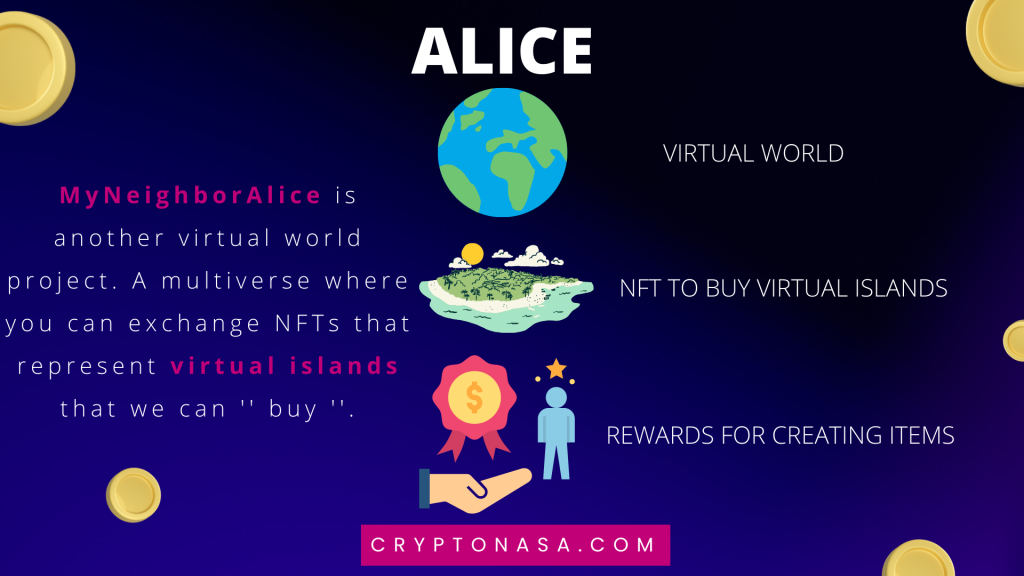 ALICE

MyNeighborAlice is another virtual world project. A multiverse where you can exchange NFTs that represent virtual islands that we can '' buy ''.

VIRTUAL WORLD

NFT TO BUY VIRTUAL ISLANDS

$

REWARDS FOR CREATING ITEMS

CRYPTONASA.COM